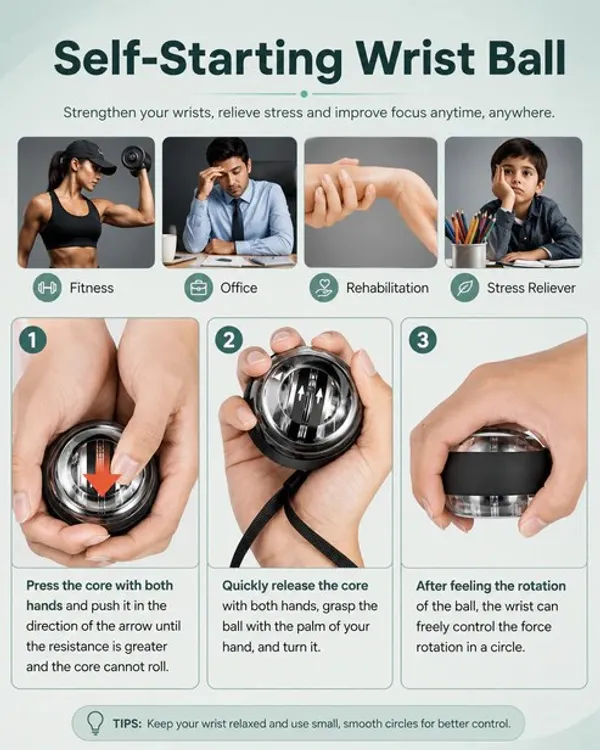 Self-Starting Wrist Ball

Strengthen your wrists, relieve stress and improve focus anytime, anywhere.

Fitness

Office

Rehabilitation

Stress Reliever

1

Press the core with both hands and push it in the direction of the arrow until the resistance is greater and the core cannot roll.

2

Quickly release the core with both hands, grasp the ball with the palm of your hand, and turn it.

3

After feeling the rotation of the ball, the wrist can freely control the force rotation in a circle.

TIPS: Keep your wrist relaxed and use small, smooth circles for better control.