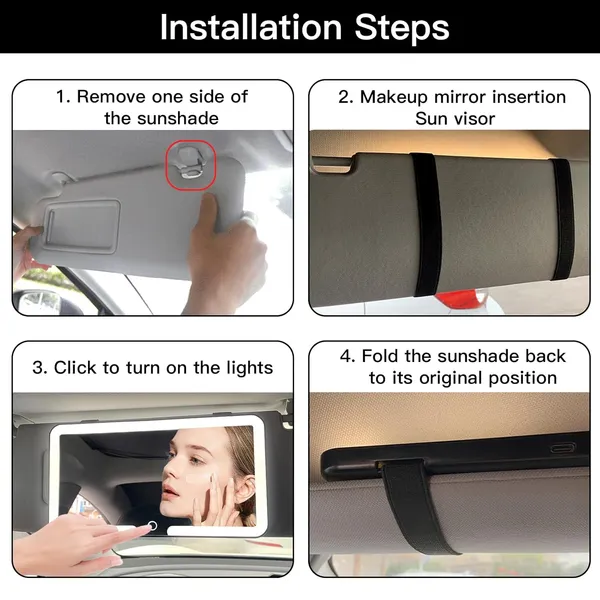 Installation Steps

1. Remove one side of the sunshade

2. Makeup mirror insertion Sun visor

3. Click to turn on the lights

4. Fold the sunshade back to its original position