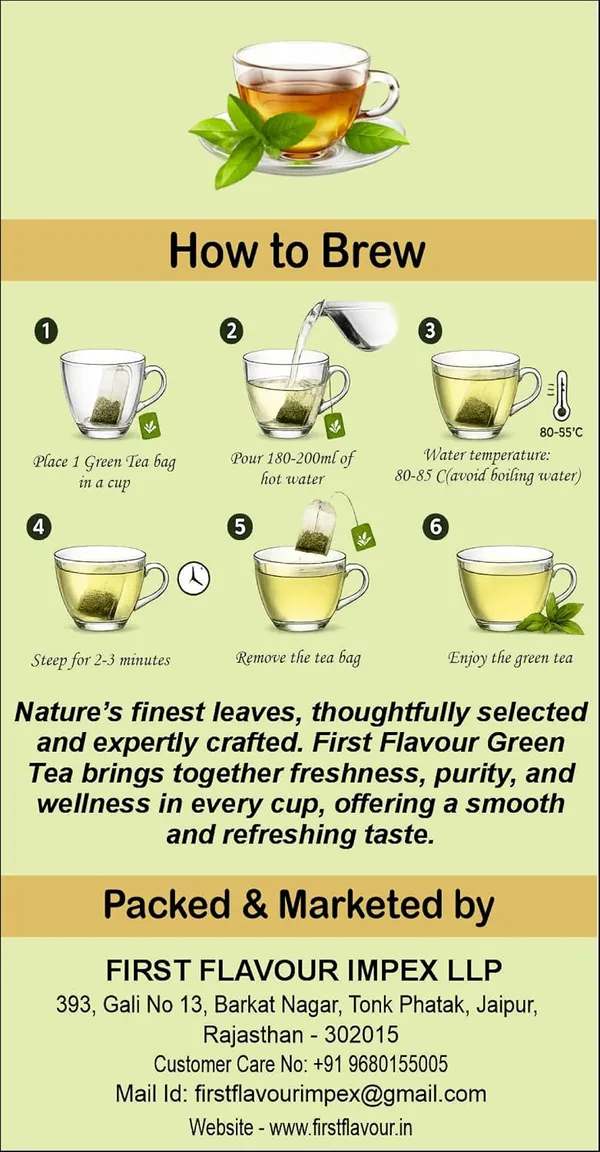 How to Brew

1

Place 1 Green Tea bag in a cup

2

Pour 180-200ml of hot water

3

80-55°C

Water temperature: 80-85 C(avoid boiling water)

4

Steep for 2-3 minutes

5

Remove the tea bag

6

Enjoy the green tea

Nature's finest leaves, thoughtfully selected and expertly crafted. First Flavour Green Tea brings together freshness, purity, and wellness in every cup, offering a smooth and refreshing taste.

Packed & Marketed by

FIRST FLAVOUR IMPEX LLP

393, Gali No 13, Barkat Nagar, Tonk Phatak, Jaipur, Rajasthan - 302015

Customer Care No: +91 9680155005

Mail Id: firstflavourimpex@gmail.com

Website - www.firstflavour.in