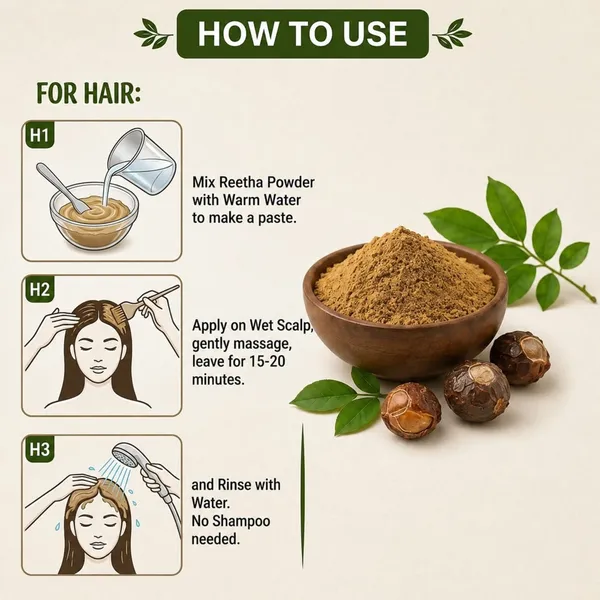 HOW TO USE

FOR HAIR:

H1

Mix Reetha Powder with Warm Water to make a paste.

H2

Apply on Wet Scalp, gently massage, leave for 15-20 minutes.

H3

and Rinse with Water. No Shampoo needed.