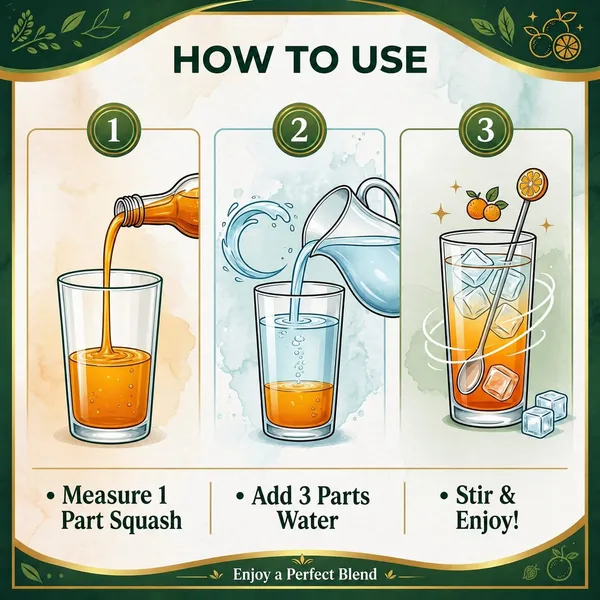 HOW TO USE

1

2

3

• Measure 1 Part Squash

• Add 3 Parts Water

• Stir & Enjoy!

Enjoy a Perfect Blend