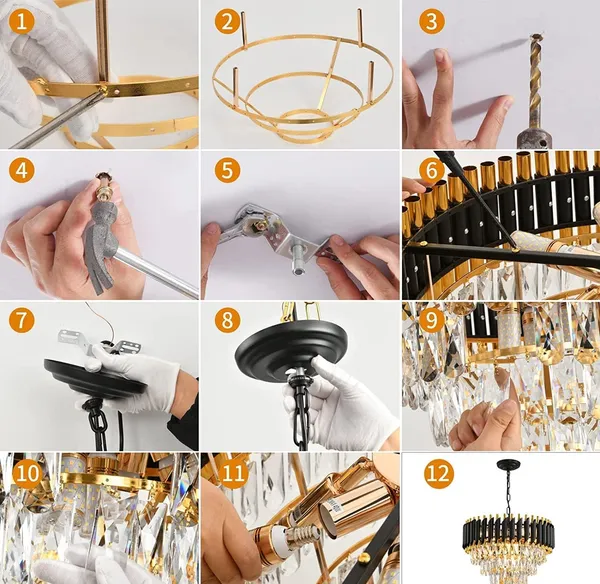 1
2
3
4
5
6
7
8
9
10
11
12