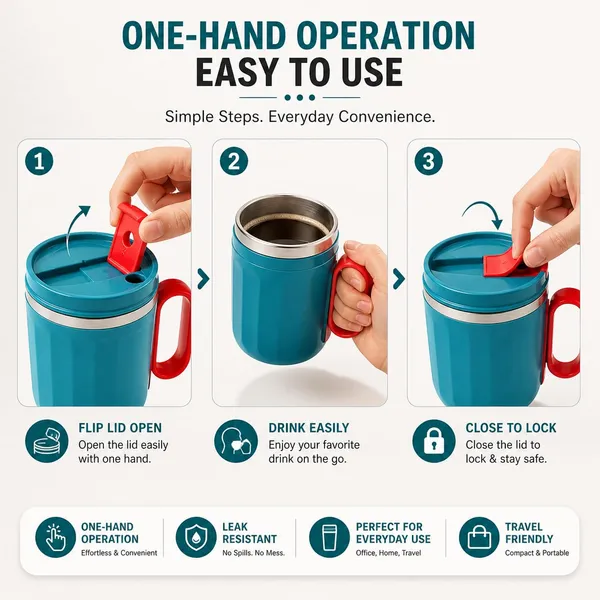 ONE-HAND OPERATION
EASY TO USE

Simple Steps. Everyday Convenience.

1

2

3

FLIP LID OPEN
Open the lid easily with one hand.

DRINK EASILY
Enjoy your favorite drink on the go.

CLOSE TO LOCK
Close the lid to lock & stay safe.

ONE-HAND OPERATION
Effortless & Convenient

LEAK RESISTANT
No Spills. No Mess.

PERFECT FOR EVERYDAY USE
Office, Home, Travel

TRAVEL FRIENDLY
Compact & Portable