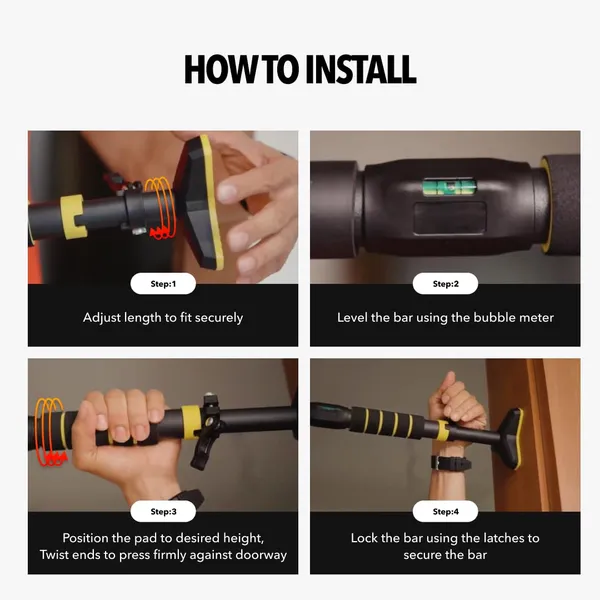 HOW TO INSTALL

Step:1

Adjust length to fit securely

Step:2

Level the bar using the bubble meter

Step:3

Position the pad to desired height, Twist ends to press firmly against doorway

Step:4

Lock the bar using the latches to secure the bar