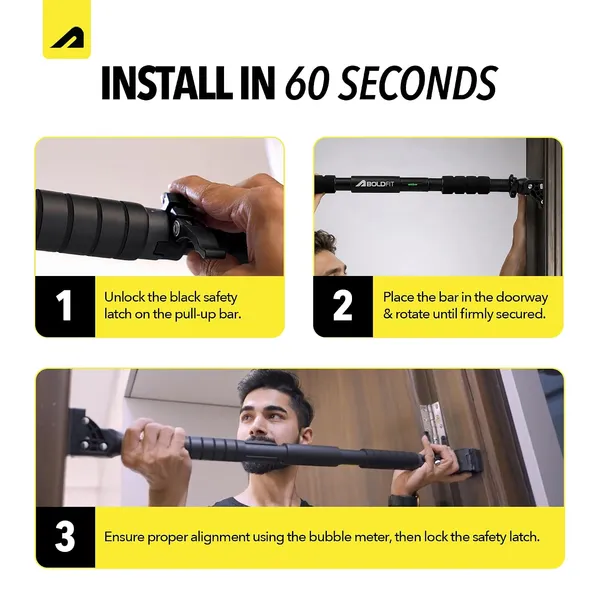 INSTALL IN 60 SECONDS

BOLDFIT

1 Unlock the black safety latch on the pull-up bar.

2 Place the bar in the doorway & rotate until firmly secured.

3 Ensure proper alignment using the bubble meter, then lock the safety latch.