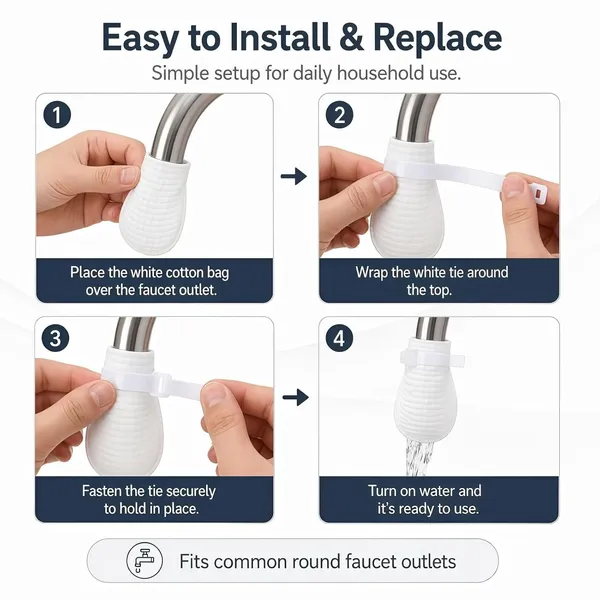 Easy to Install & Replace

Simple setup for daily household use.

1

Place the white cotton bag over the faucet outlet.

2

Wrap the white tie around the top.

3

Fasten the tie securely to hold in place.

4

Turn on water and it's ready to use.

Fits common round faucet outlets