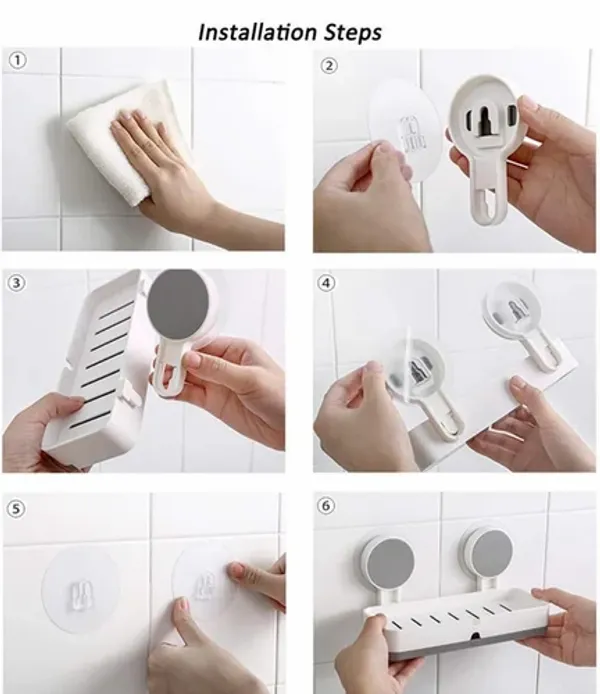 Installation Steps

①

②

③

④

⑤

⑥