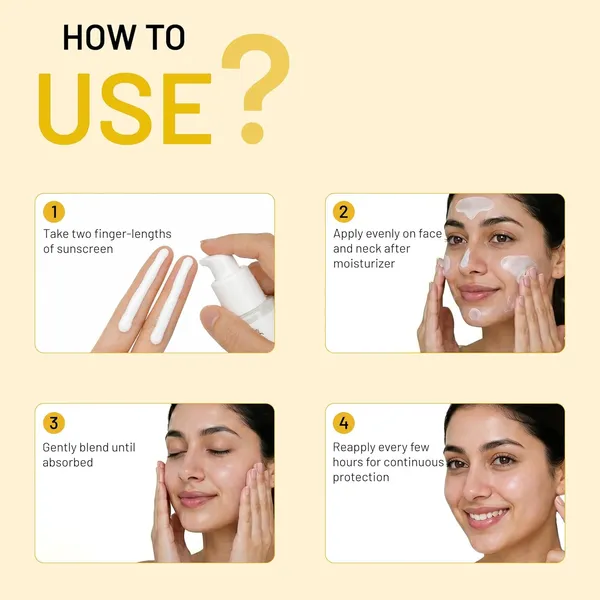 HOW TO
USE?

1
Take two finger-lengths of sunscreen

2
Apply evenly on face and neck after moisturizer

3
Gently blend until absorbed

4
Reapply every few hours for continuous protection