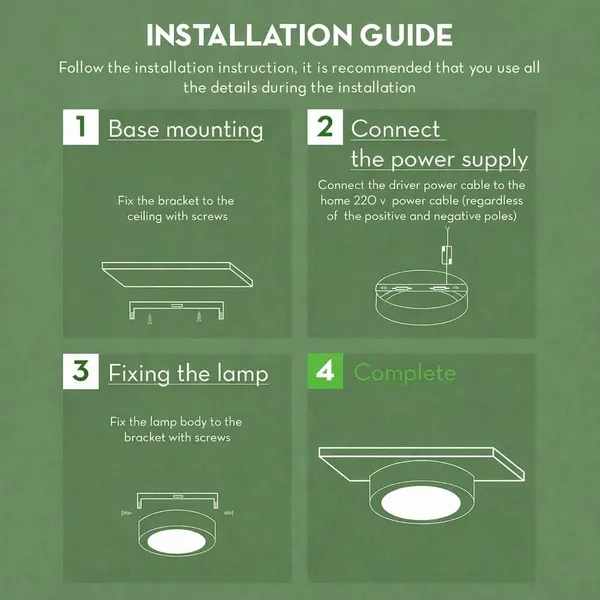 INSTALLATION GUIDE

Follow the installation instruction, it is recommended that you use all the details during the installation

1 Base mounting

Fix the bracket to the ceiling with screws

2 Connect the power supply

Connect the driver power cable to the home 220 v power cable (regardless of the positive and negative poles)

3 Fixing the lamp

Fix the lamp body to the bracket with screws

4 Complete