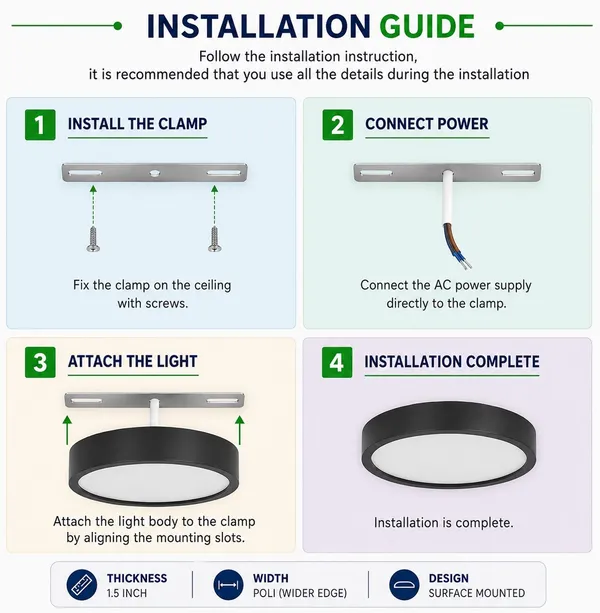 INSTALLATION GUIDE

Follow the installation instruction, it is recommended that you use all the details during the installation

1 INSTALL THE CLAMP

Fix the clamp on the ceiling with screws.

2 CONNECT POWER

Connect the AC power supply directly to the clamp.

3 ATTACH THE LIGHT

Attach the light body to the clamp by aligning the mounting slots.

4 INSTALLATION COMPLETE

Installation is complete.

THICKNESS
1.5 INCH

WIDTH
POLI (WIDER EDGE)

DESIGN
SURFACE MOUNTED