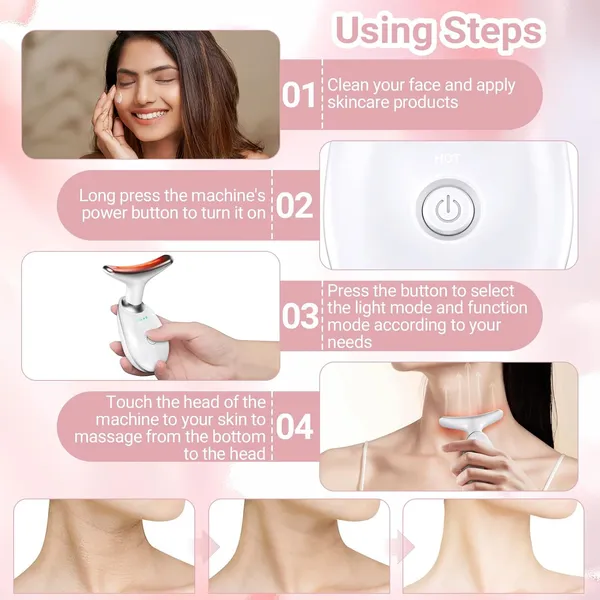 Using Steps

01 Clean your face and apply skincare products

HOT

Long press the machine's power button to turn it on 02

03 Press the button to select the light mode and function mode according to your needs

Touch the head of the machine to your skin to massage from the bottom to the head 04