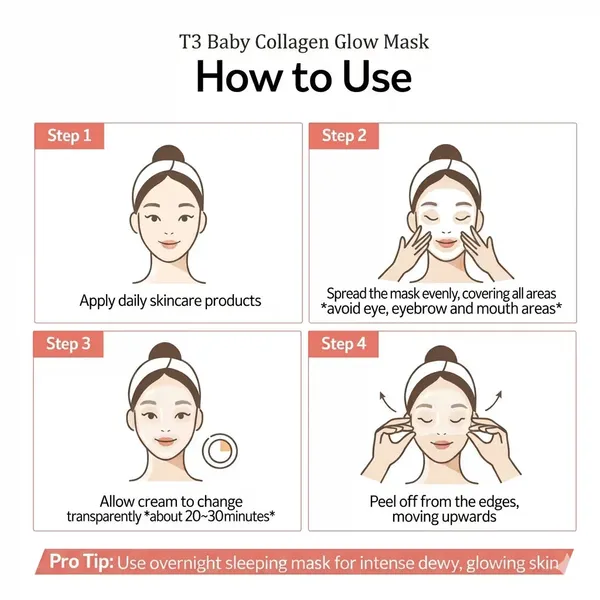 T3 Baby Collagen Glow Mask
How to Use

Step 1
Apply daily skincare products

Step 2
Spread the mask evenly, covering all areas *avoid eye, eyebrow and mouth areas*

Step 3
Allow cream to change transparently *about 20~30minutes*

Step 4
Peel off from the edges, moving upwards

Pro Tip: Use overnight sleeping mask for intense dewy, glowing skin