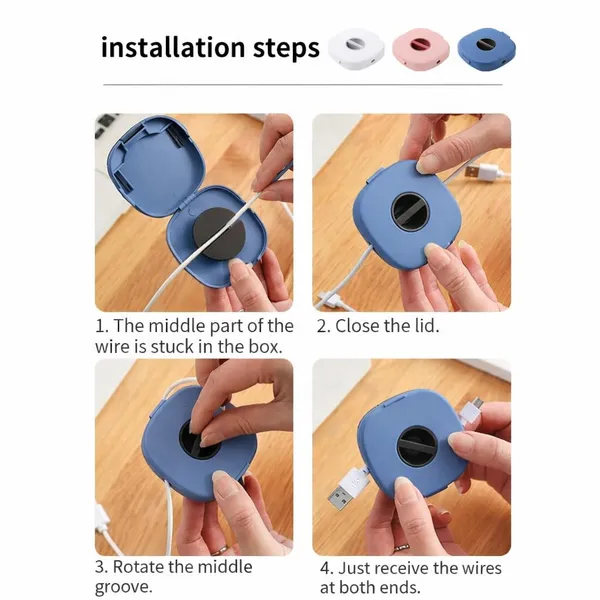 installation steps

1. The middle part of the wire is stuck in the box.

2. Close the lid.

3. Rotate the middle groove.

4. Just receive the wires at both ends.