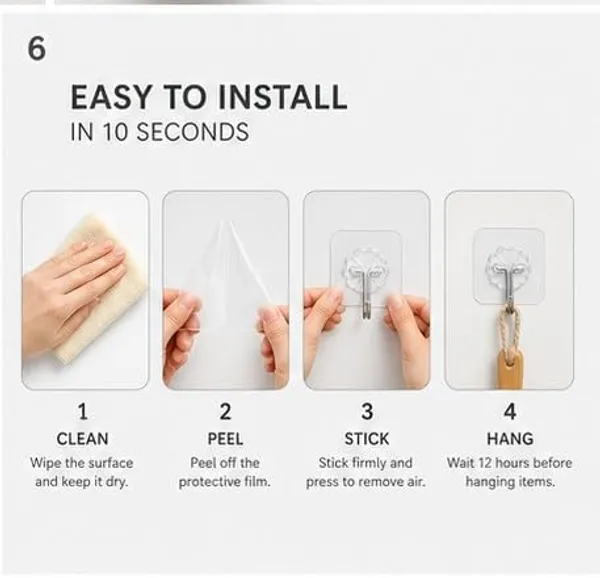 6

EASY TO INSTALL
IN 10 SECONDS

1
CLEAN
Wipe the surface and keep it dry.

2
PEEL
Peel off the protective film.

3
STICK
Stick firmly and press to remove air.

4
HANG
Wait 12 hours before hanging items.