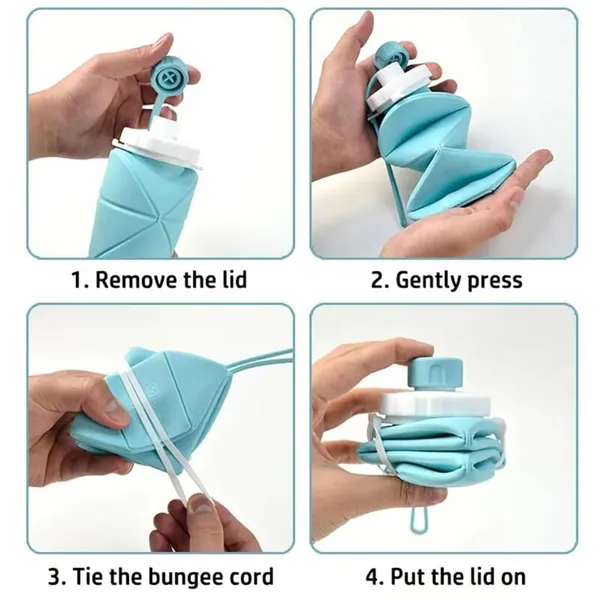 1. Remove the lid

2. Gently press

3. Tie the bungee cord

4. Put the lid on