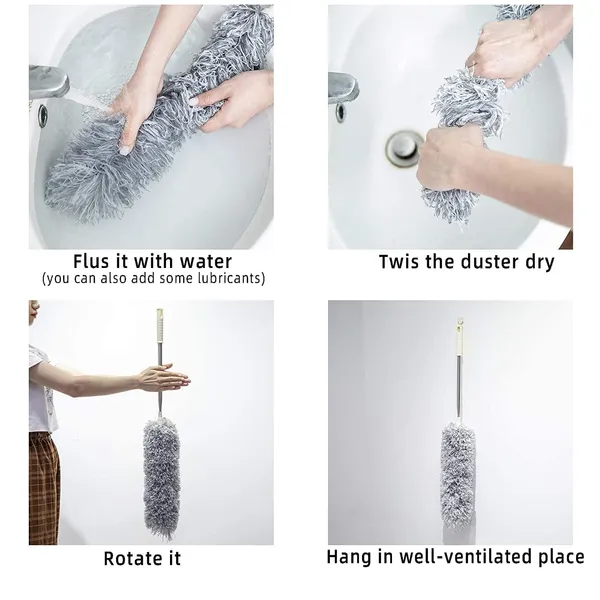 Flus it with water
(you can also add some lubricants)

Twis the duster dry

Rotate it

Hang in well-ventilated place