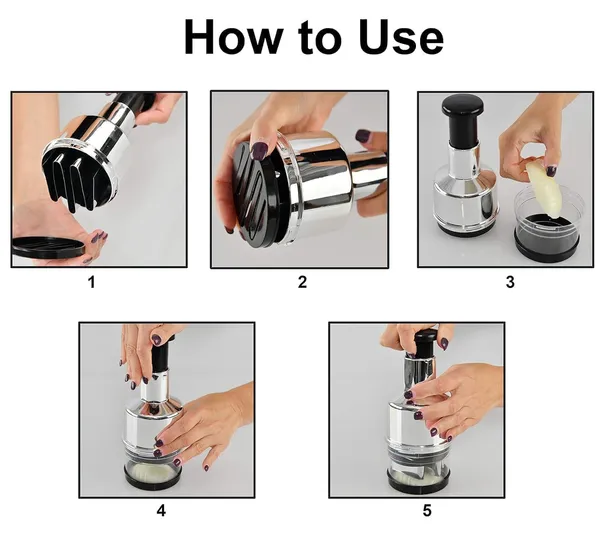 How to Use

1

2

3

4

5