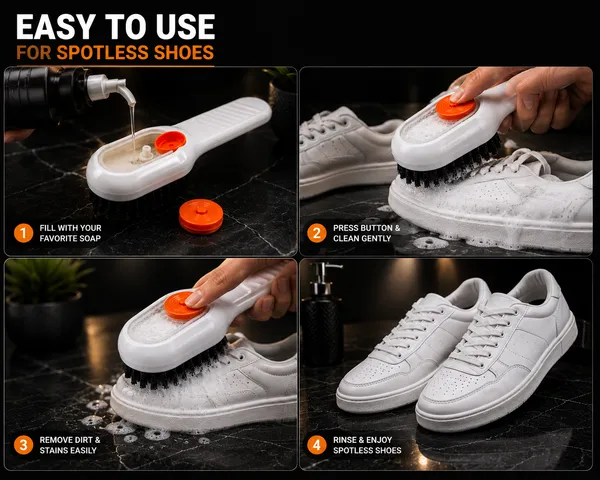 EASY TO USE
FOR SPOTLESS SHOES

1 FILL WITH YOUR FAVORITE SOAP

2 PRESS BUTTON & CLEAN GENTLY

3 REMOVE DIRT & STAINS EASILY

4 RINSE & ENJOY SPOTLESS SHOES