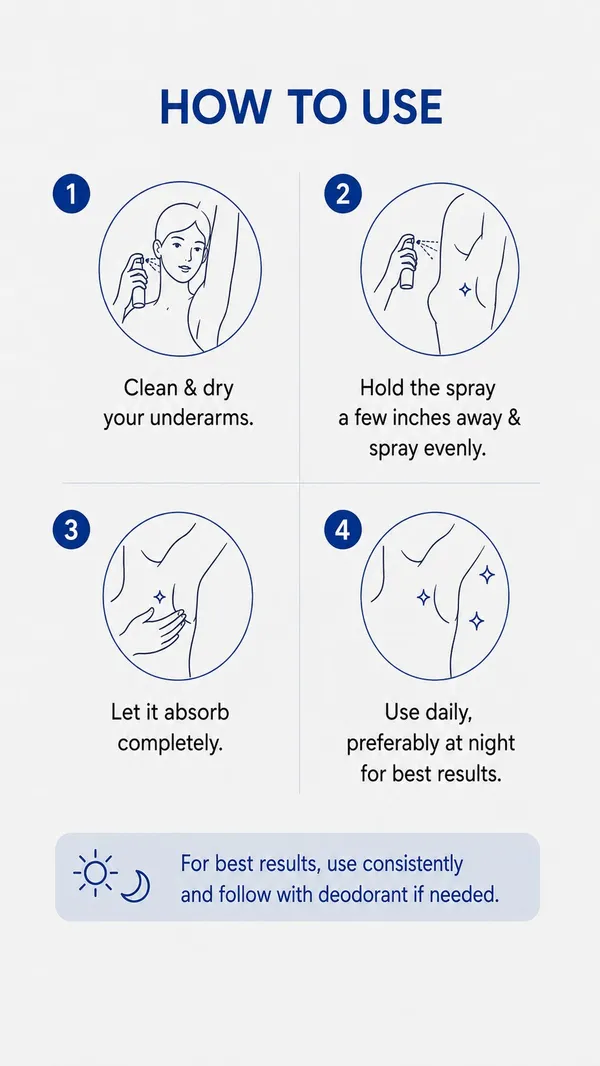 HOW TO USE

1

Clean & dry your underarms.

2

Hold the spray a few inches away & spray evenly.

3

Let it absorb completely.

4

Use daily, preferably at night for best results.

For best results, use consistently and follow with deodorant if needed.