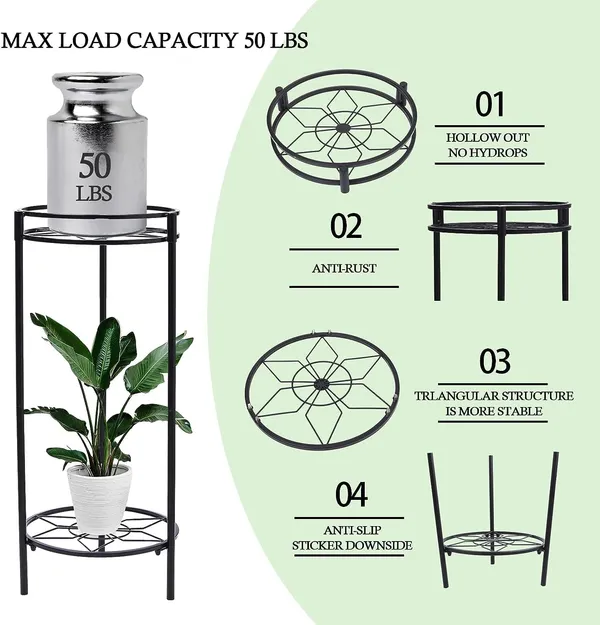 MAX LOAD CAPACITY 50 LBS

50
LBS

01
HOLLOW OUT
NO HYDROPS

02
ANTI-RUST

03
TRLANGULAR STRUCTURE
IS MORE STABLE

04
ANTI-SLIP
STICKER DOWNSIDE