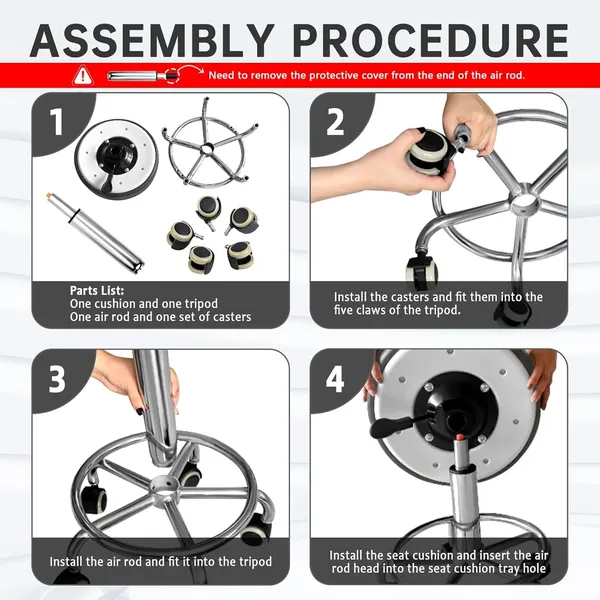 ASSEMBLY PROCEDURE

Need to remove the protective cover from the end of the air rod.

1

Parts List:
One cushion and one tripod
One air rod and one set of casters

2

Install the casters and fit them into the five claws of the tripod.

3

Install the air rod and fit it into the tripod

4

Install the seat cushion and insert the air rod head into the seat cushion tray hole