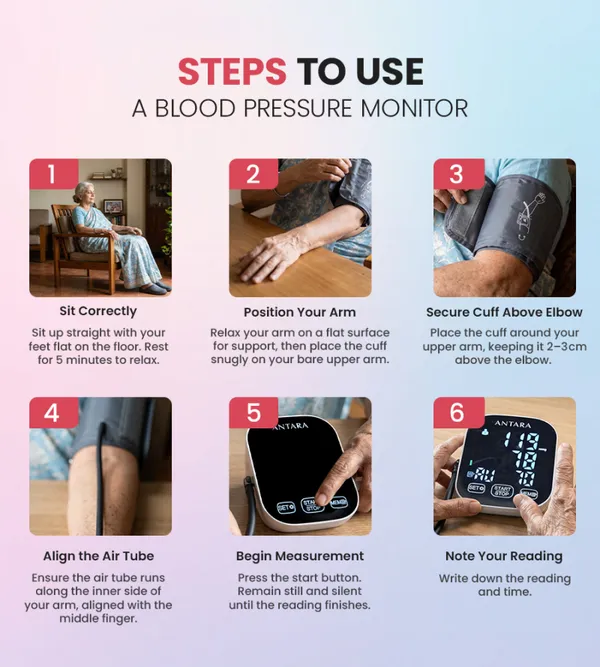 STEPS TO USE
A BLOOD PRESSURE MONITOR

1

Sit Correctly

Sit up straight with your feet flat on the floor. Rest for 5 minutes to relax.

2

Position Your Arm

Relax your arm on a flat surface for support, then place the cuff snugly on your bare upper arm.

3

Secure Cuff Above Elbow

Place the cuff around your upper arm, keeping it 2–3cm above the elbow.

4

Align the Air Tube

Ensure the air tube runs along the inner side of your arm, aligned with the middle finger.

5

ANTARA

SET START STOP MEM

Begin Measurement

Press the start button. Remain still and silent until the reading finishes.

6

ANTARA

119
78
78

SET START STOP MEM

Note Your Reading

Write down the reading and time.