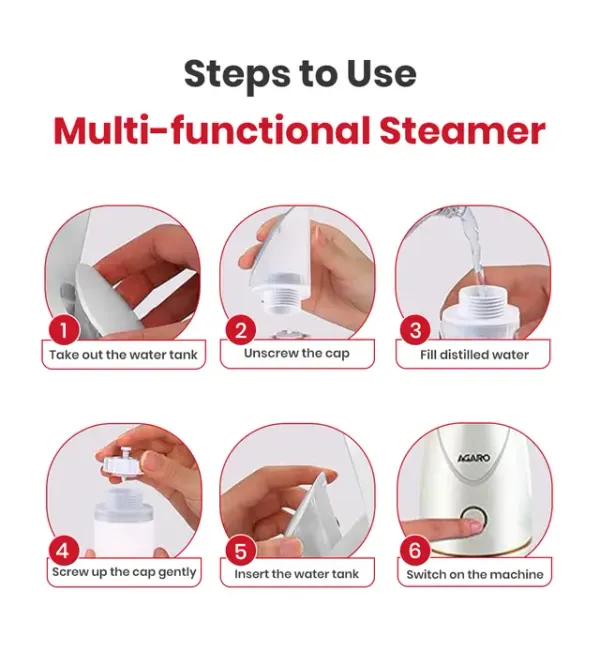 Steps to Use
Multi-functional Steamer

1
Take out the water tank

2
Unscrew the cap

3
Fill distilled water

4
Screw up the cap gently

5
Insert the water tank

AGARO
6
Switch on the machine