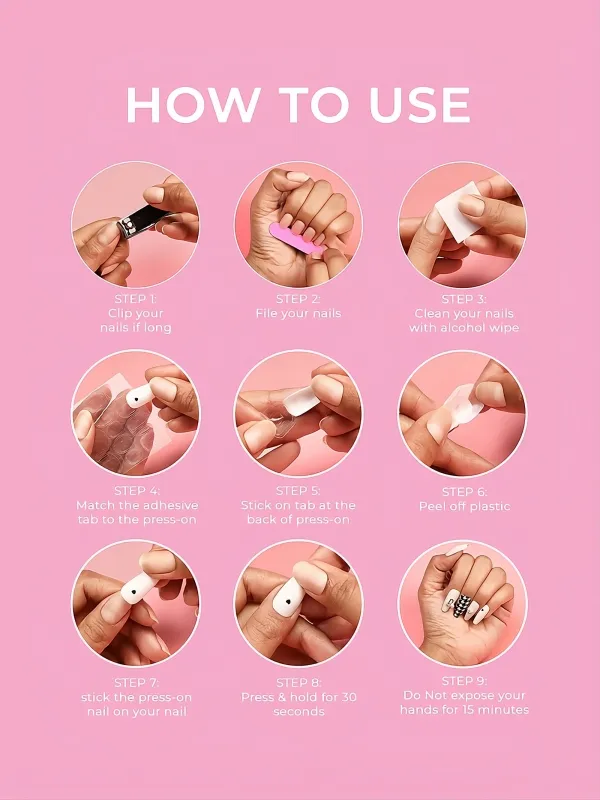 HOW TO USE

STEP 1:
Clip your nails if long

STEP 2:
File your nails

STEP 3:
Clean your nails with alcohol wipe

STEP 4:
Match the adhesive tab to the press-on

STEP 5:
Stick on tab at the back of press-on

STEP 6:
Peel off plastic

STEP 7:
stick the press-on nail on your nail

STEP 8:
Press & hold for 30 seconds

STEP 9:
Do Not expose your hands for 15 minutes