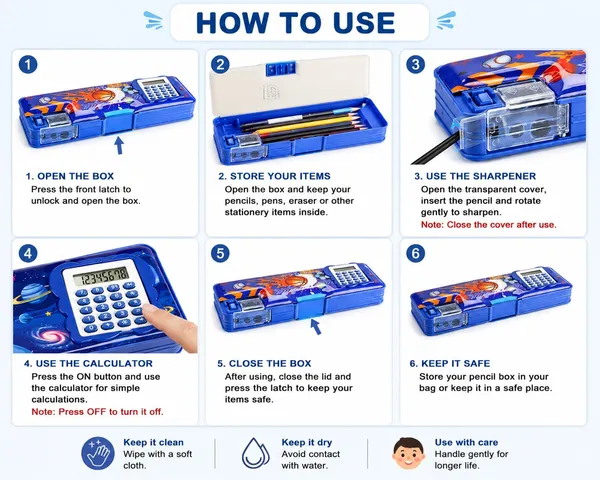 HOW TO USE

1

1. OPEN THE BOX
Press the front latch to unlock and open the box.

2

2. STORE YOUR ITEMS
Open the box and keep your pencils, pens, eraser or other stationery items inside.

3

3. USE THE SHARPENER
Open the transparent cover, insert the pencil and rotate gently to sharpen.
Note: Close the cover after use.

4

12345678

4. USE THE CALCULATOR
Press the ON button and use the calculator for simple calculations.
Note: Press OFF to turn it off.

5

5. CLOSE THE BOX
After using, close the lid and press the latch to keep your items safe.

6

6. KEEP IT SAFE
Store your pencil box in your bag or keep it in a safe place.

Keep it clean
Wipe with a soft cloth.

Keep it dry
Avoid contact with water.

Use with care
Handle gently for longer life.