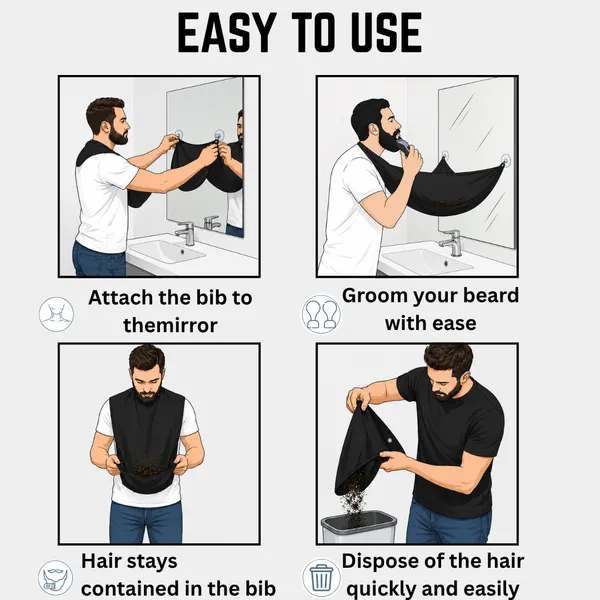 EASY TO USE

Attach the bib to themirror

Groom your beard with ease

Hair stays contained in the bib

Dispose of the hair quickly and easily