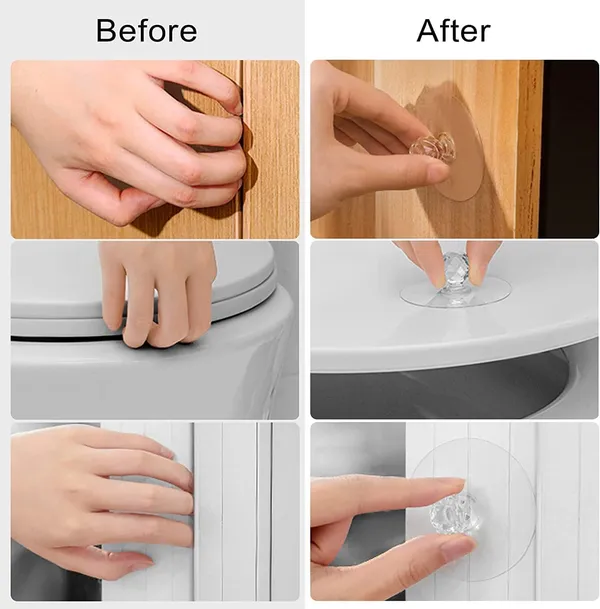 Before

After