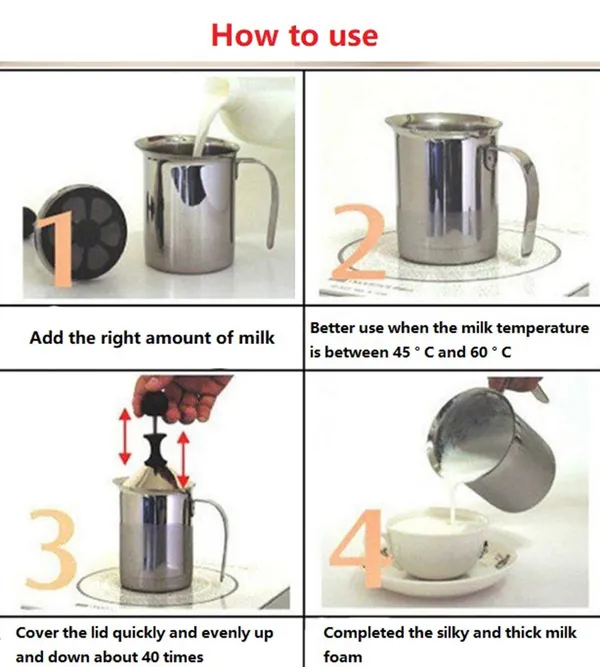 How to use

1

Add the right amount of milk

2

Better use when the milk temperature is between 45 ° C and 60 ° C

3

Cover the lid quickly and evenly up and down about 40 times

4

Completed the silky and thick milk foam