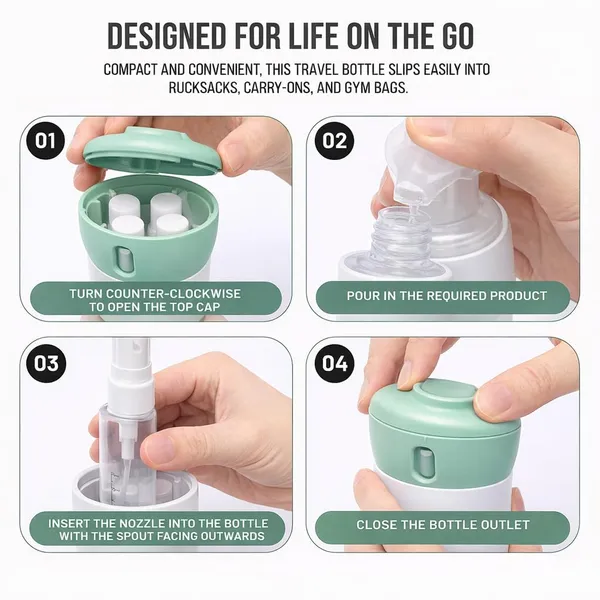 DESIGNED FOR LIFE ON THE GO

COMPACT AND CONVENIENT, THIS TRAVEL BOTTLE SLIPS EASILY INTO RUCKSACKS, CARRY-ONS, AND GYM BAGS.

01

TURN COUNTER-CLOCKWISE TO OPEN THE TOP CAP

02

POUR IN THE REQUIRED PRODUCT

03

INSERT THE NOZZLE INTO THE BOTTLE WITH THE SPOUT FACING OUTWARDS

04

CLOSE THE BOTTLE OUTLET