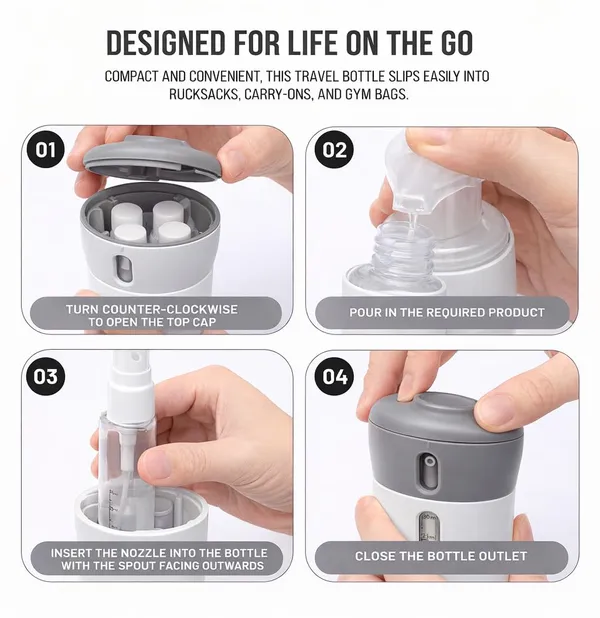 DESIGNED FOR LIFE ON THE GO

COMPACT AND CONVENIENT, THIS TRAVEL BOTTLE SLIPS EASILY INTO RUCKSACKS, CARRY-ONS, AND GYM BAGS.

01

TURN COUNTER-CLOCKWISE TO OPEN THE TOP CAP

02

POUR IN THE REQUIRED PRODUCT

03

INSERT THE NOZZLE INTO THE BOTTLE WITH THE SPOUT FACING OUTWARDS

04

CLOSE THE BOTTLE OUTLET