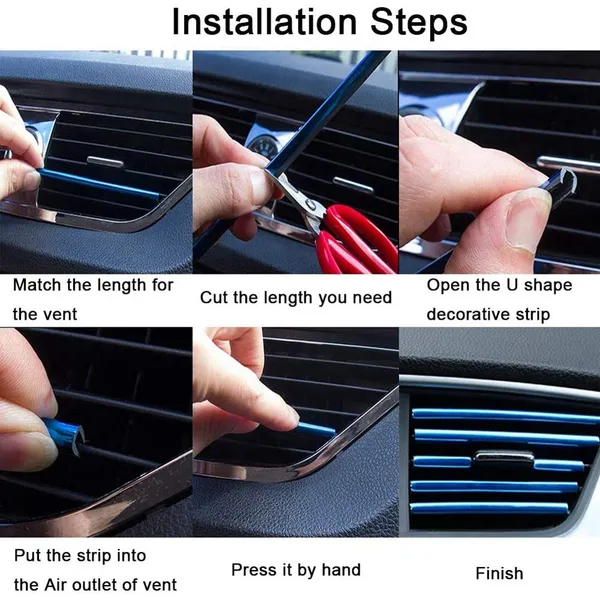 Installation Steps

Match the length for the vent

Cut the length you need

Open the U shape decorative strip

Put the strip into the Air outlet of vent

Press it by hand

Finish