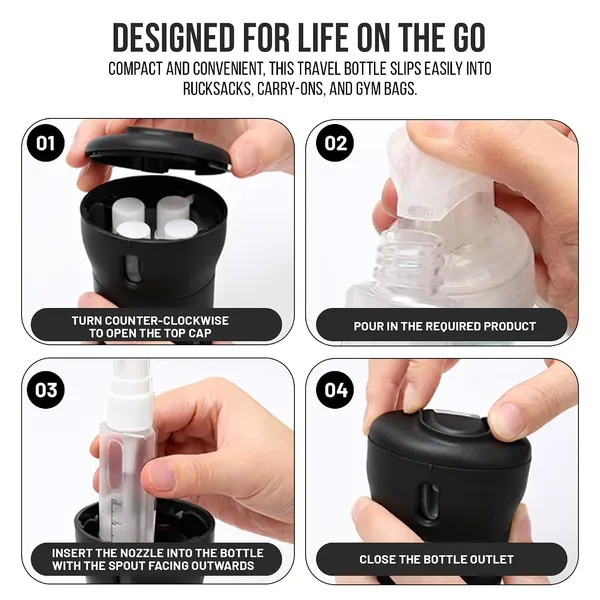 DESIGNED FOR LIFE ON THE GO

COMPACT AND CONVENIENT, THIS TRAVEL BOTTLE SLIPS EASILY INTO RUCKSACKS, CARRY-ONS, AND GYM BAGS.

01

TURN COUNTER-CLOCKWISE TO OPEN THE TOP CAP

02

POUR IN THE REQUIRED PRODUCT

03

INSERT THE NOZZLE INTO THE BOTTLE WITH THE SPOUT FACING OUTWARDS

04

CLOSE THE BOTTLE OUTLET