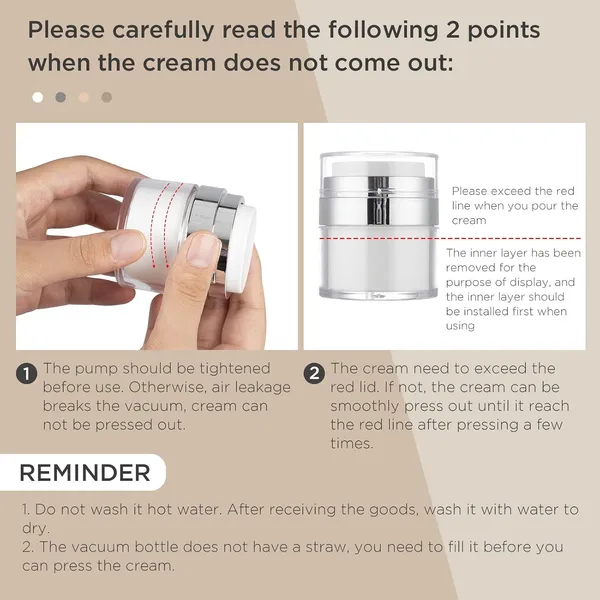 Please carefully read the following 2 points when the cream does not come out:

Please exceed the red line when you pour the cream

The inner layer has been removed for the purpose of display, and the inner layer should be installed first when using

1 The pump should be tightened before use. Otherwise, air leakage breaks the vacuum, cream can not be pressed out.

2 The cream need to exceed the red lid. If not, the cream can be smoothly press out until it reach the red line after pressing a few times.

REMINDER

1. Do not wash it hot water. After receiving the goods, wash it with water to dry.
2. The vacuum bottle does not have a straw, you need to fill it before you can press the cream.