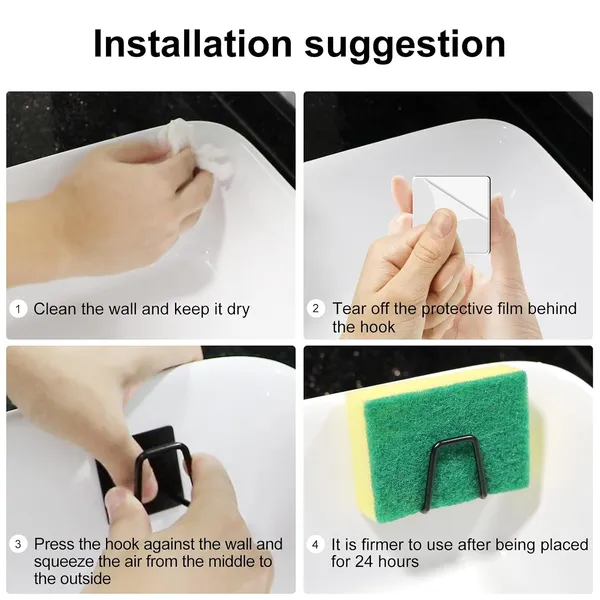 Installation suggestion

1 Clean the wall and keep it dry

2 Tear off the protective film behind the hook

3 Press the hook against the wall and squeeze the air from the middle to the outside

4 It is firmer to use after being placed for 24 hours