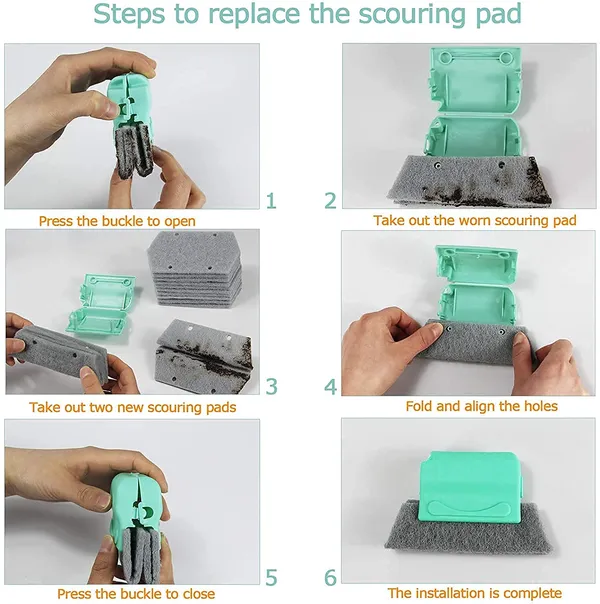 Steps to replace the scouring pad

1
Press the buckle to open

2
Take out the worn scouring pad

3
Take out two new scouring pads

4
Fold and align the holes

5
Press the buckle to close

6
The installation is complete