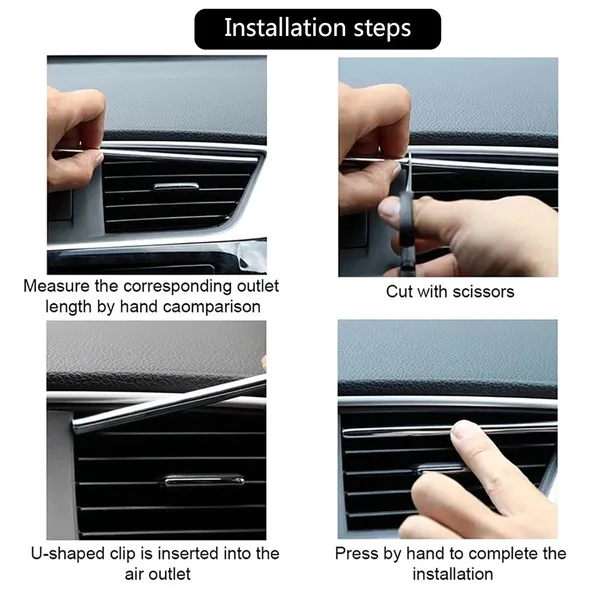 Installation steps

Measure the corresponding outlet length by hand caomparison

Cut with scissors

U-shaped clip is inserted into the air outlet

Press by hand to complete the installation