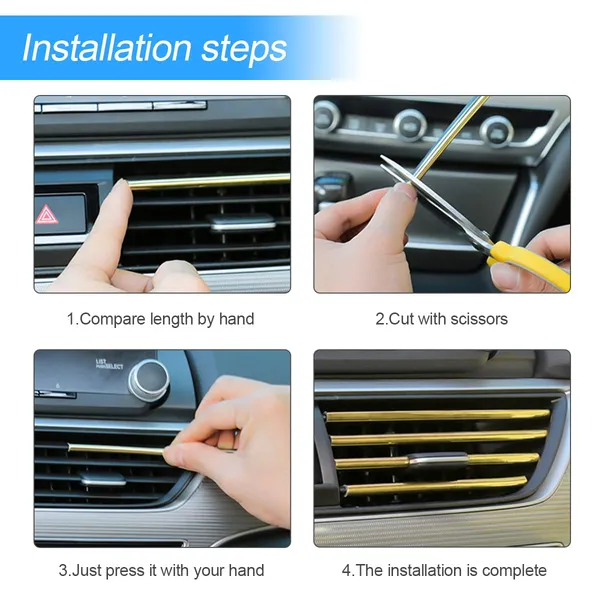 Installation steps

1.Compare length by hand

2.Cut with scissors

LIST
SELECT

3.Just press it with your hand

4.The installation is complete