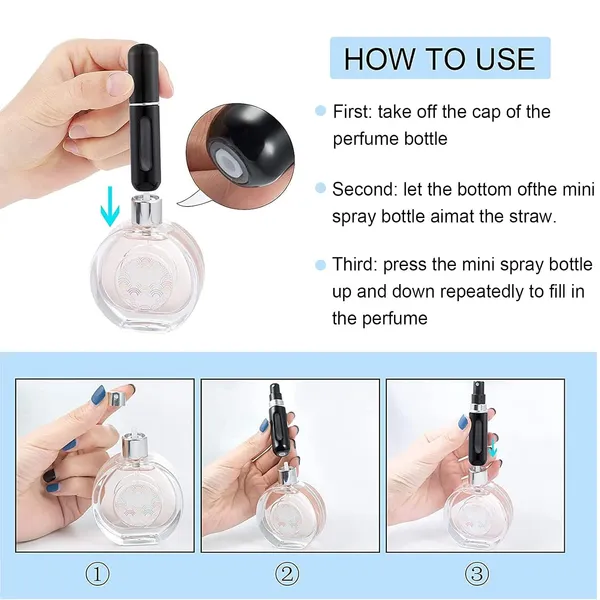 HOW TO USE

First: take off the cap of the perfume bottle

Second: let the bottom ofthe mini spray bottle aimat the straw.

Third: press the mini spray bottle up and down repeatedly to fill in the perfume

①

②

③