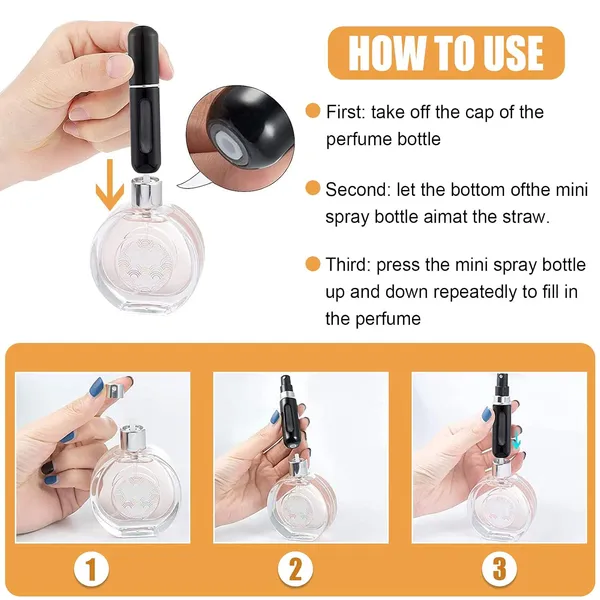 HOW TO USE

First: take off the cap of the perfume bottle

Second: let the bottom ofthe mini spray bottle aimat the straw.

Third: press the mini spray bottle up and down repeatedly to fill in the perfume

1

2

3