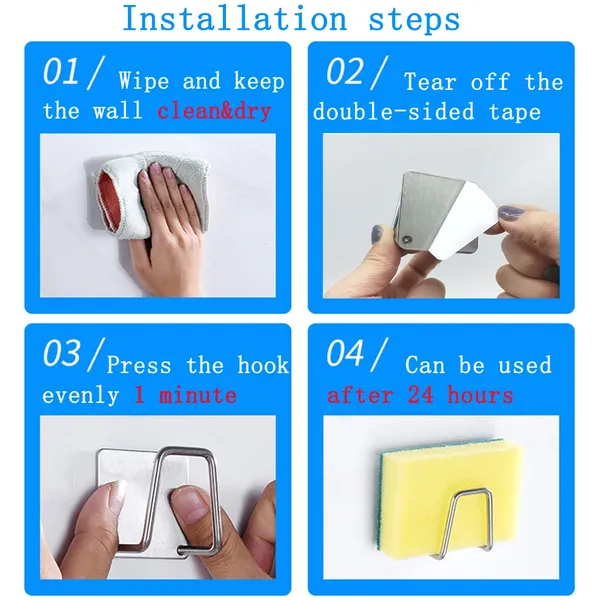 Installation steps

01/ Wipe and keep the wall clean&dry

02/ Tear off the double-sided tape

03/ Press the hook evenly 1 minute

04/ Can be used after 24 hours