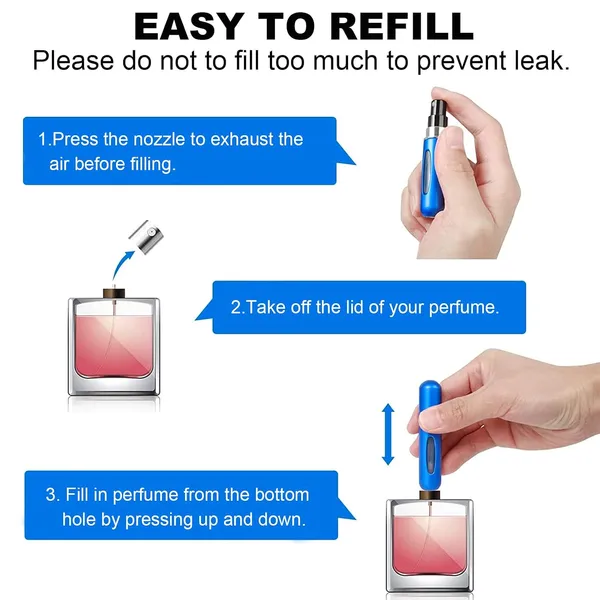 EASY TO REFILL
Please do not to fill too much to prevent leak.

1.Press the nozzle to exhaust the air before filling.

2.Take off the lid of your perfume.

3. Fill in perfume from the bottom hole by pressing up and down.