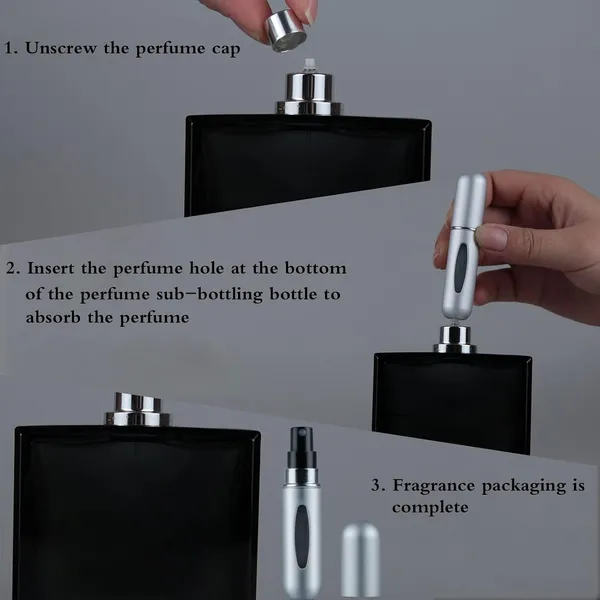 1. Unscrew the perfume cap

2. Insert the perfume hole at the bottom of the perfume sub-bottling bottle to absorb the perfume

3. Fragrance packaging is complete