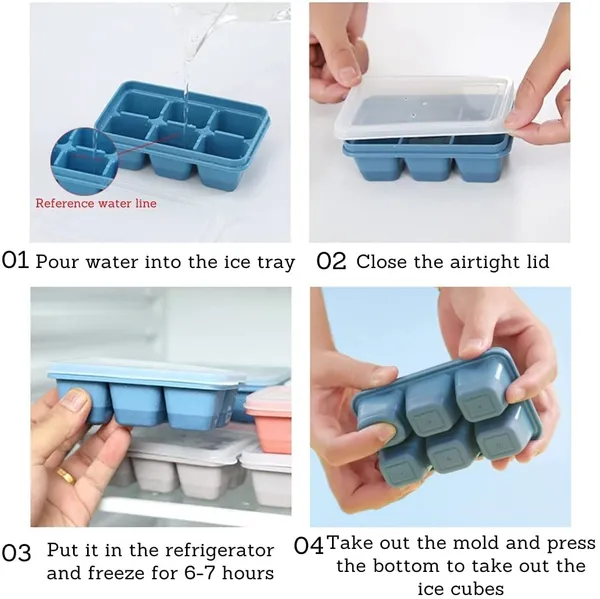 Reference water line

01 Pour water into the ice tray

02 Close the airtight lid

03 Put it in the refrigerator and freeze for 6-7 hours

04 Take out the mold and press the bottom to take out the ice cubes