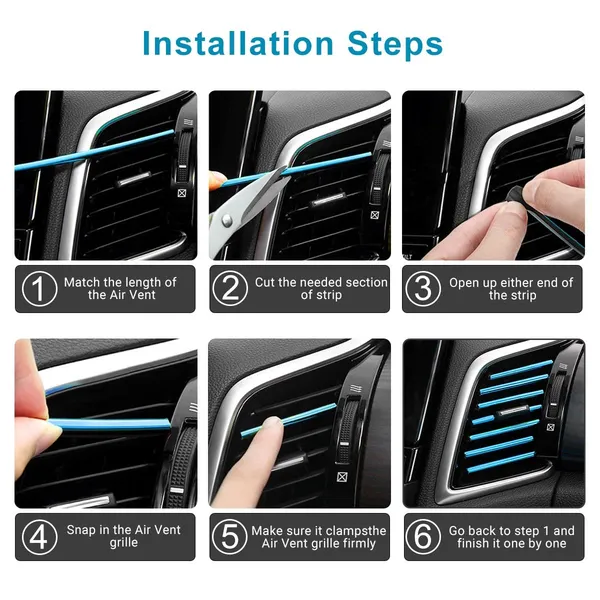 Installation Steps

1 Match the length of the Air Vent

2 Cut the needed section of strip

3 Open up either end of the strip

4 Snap in the Air Vent grille

5 Make sure it clampsthe Air Vent grille firmly

6 Go back to step 1 and finish it one by one