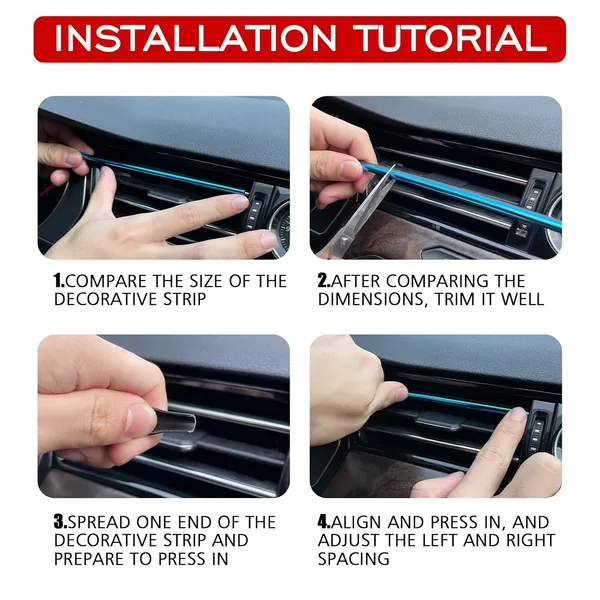 INSTALLATION TUTORIAL

1.COMPARE THE SIZE OF THE DECORATIVE STRIP

2.AFTER COMPARING THE DIMENSIONS, TRIM IT WELL

3.SPREAD ONE END OF THE DECORATIVE STRIP AND PREPARE TO PRESS IN

4.ALIGN AND PRESS IN, AND ADJUST THE LEFT AND RIGHT SPACING