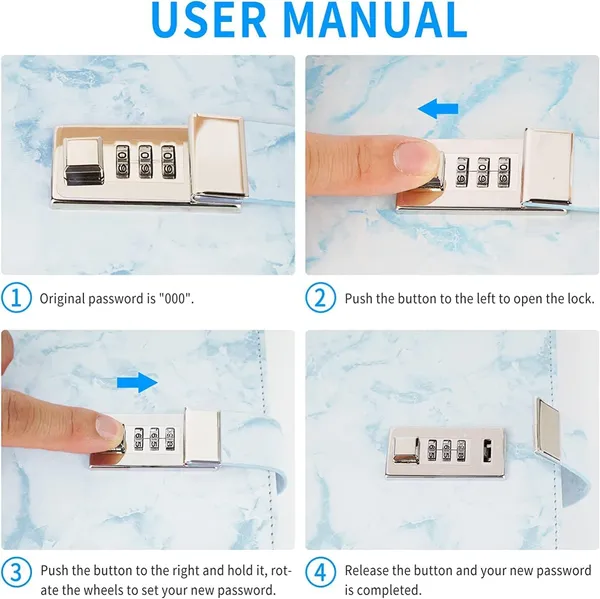 USER MANUAL

①
Original password is "000".

②
Push the button to the left to open the lock.

③
Push the button to the right and hold it, rotate the wheels to set your new password.

④
Release the button and your new password is completed.